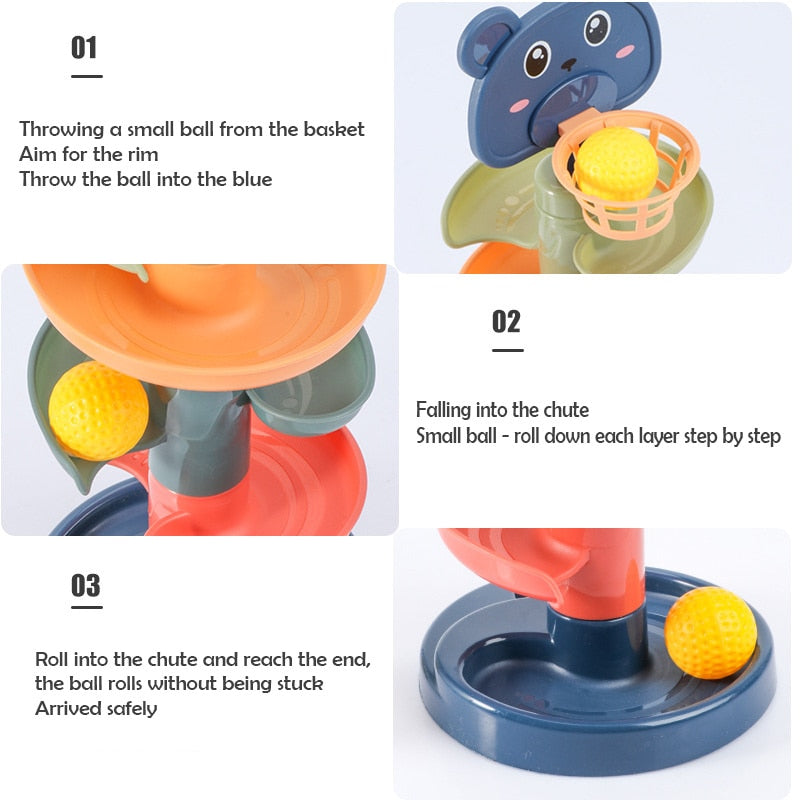 01

Throwing a small ball from the basket
Aim for the rim
Throw the ball into the blue

02

Falling into the chute
Small ball - roll down each layer step by step

03

Roll into the chute and reach the end,
the ball rolls without being stuck
Arrived safely