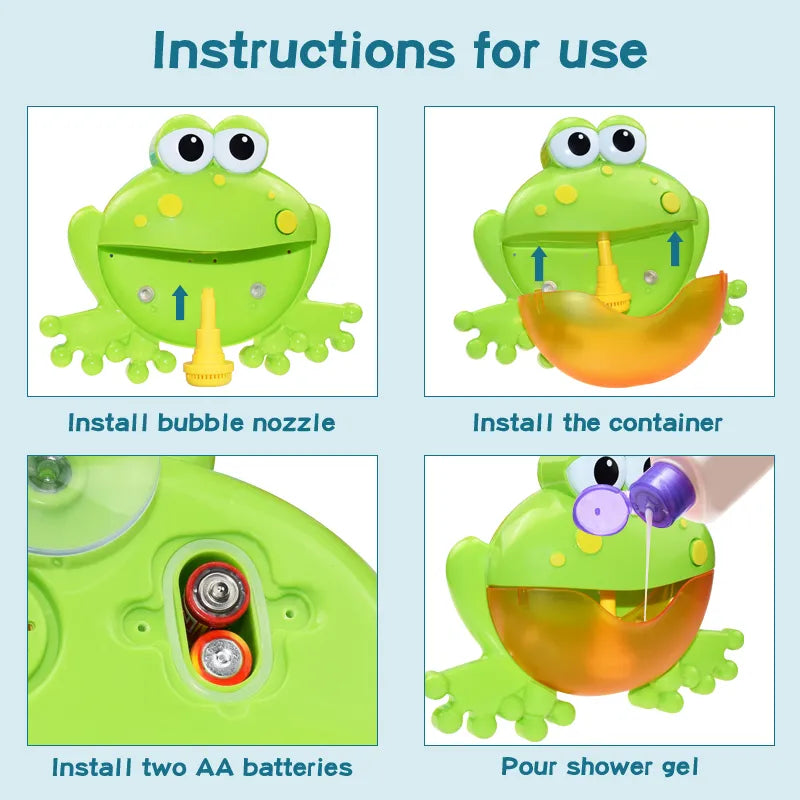 Instructions for use

Install bubble nozzle

Install the container

Install two AA batteries

Pour shower gel