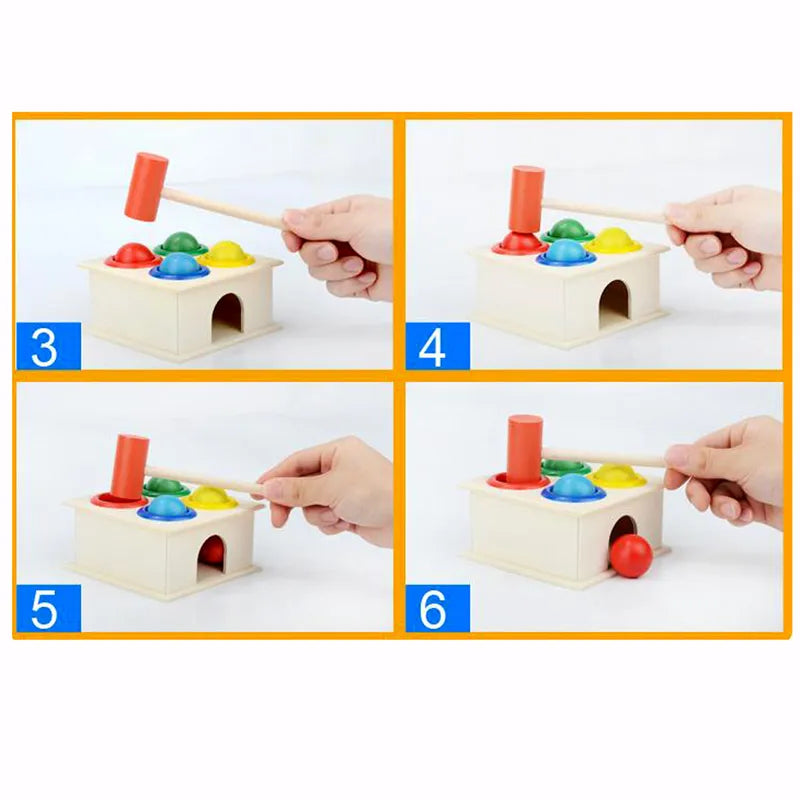 3

4

5

6